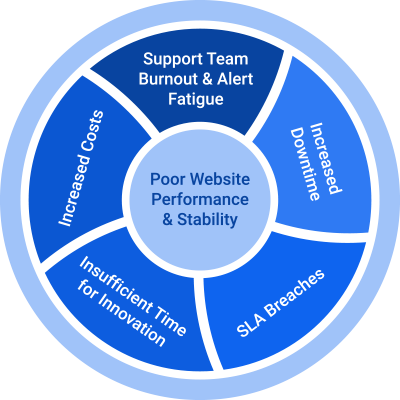 Support Team Burnout & Alert Fatigue

Increased Downtime

SLA Breaches

Insufficient Time for Innovation

Increased Costs

Poor Website Performance & Stability