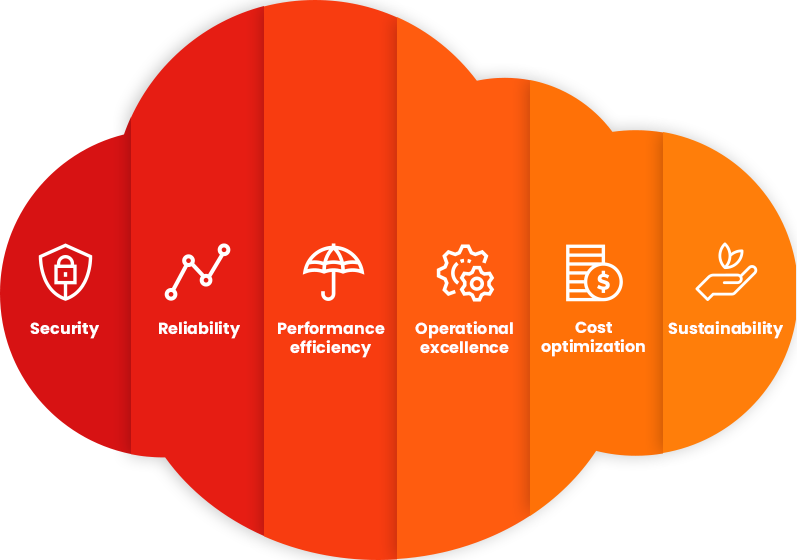 Security

Reliability

Performance efficiency

Operational excellence

Cost optimization

Sustainability